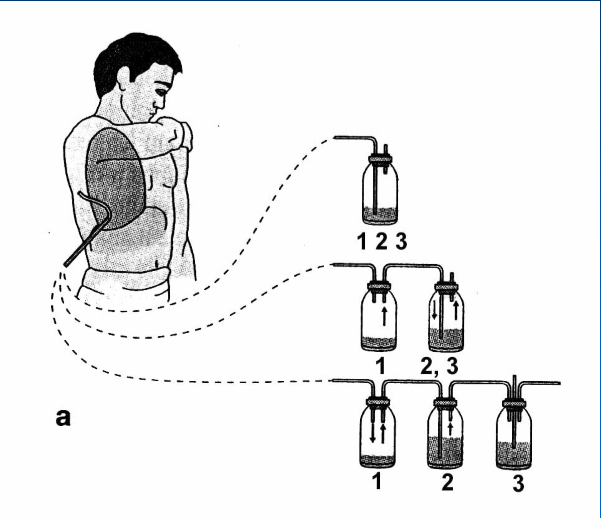 1 2 3

1

2, 3

a

1

2

3